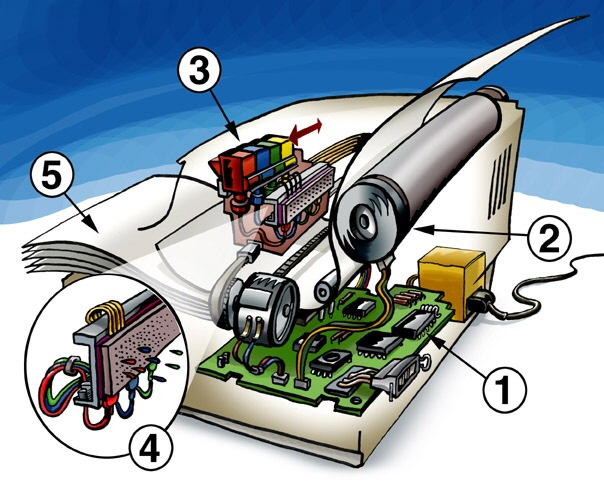 3
5
2
1
4